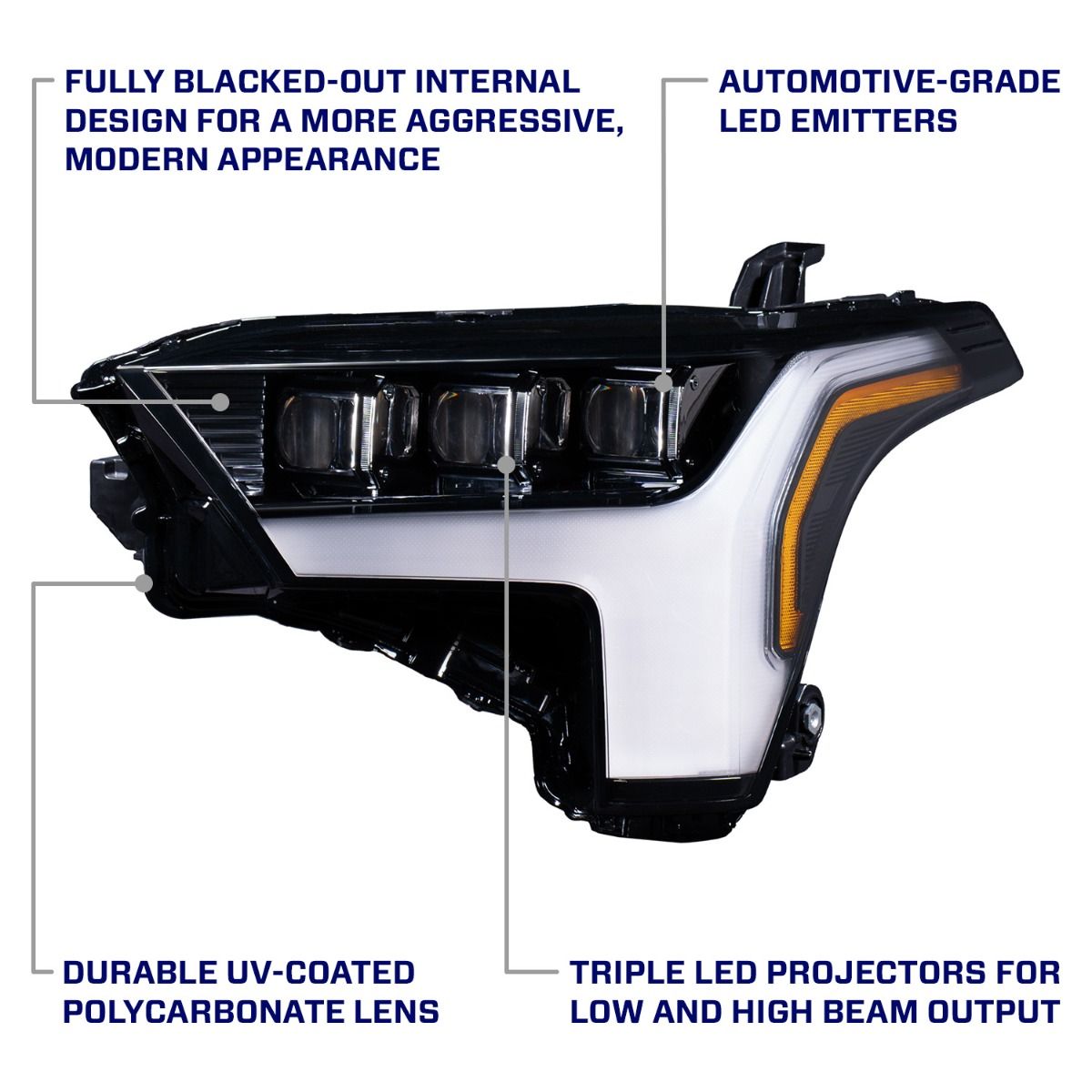 FULLY BLACKED-OUT INTERNAL DESIGN FOR A MORE AGGRESSIVE, MODERN APPEARANCE

AUTOMOTIVE-GRADE LED EMITTERS

DURABLE UV-COATED POLYCARBONATE LENS

TRIPLE LED PROJECTORS FOR LOW AND HIGH BEAM OUTPUT